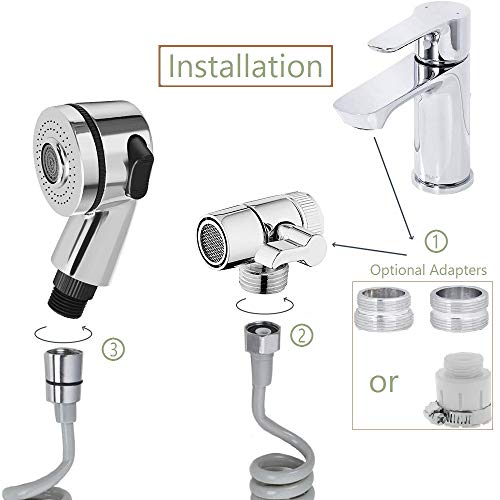 Installation

①
Optional Adapters

or

②

③