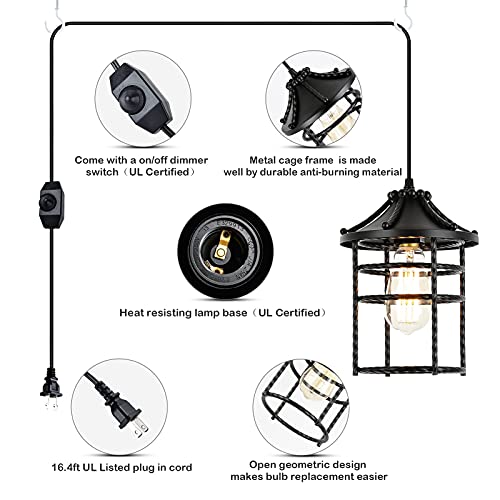 Come with a on/off dimmer switch（UL Certified）

Metal cage frame is made well by durable anti-burning material

Heat resisting lamp base（UL Certified）

16.4ft UL Listed plug in cord

Open geometric design makes bulb replacement easier