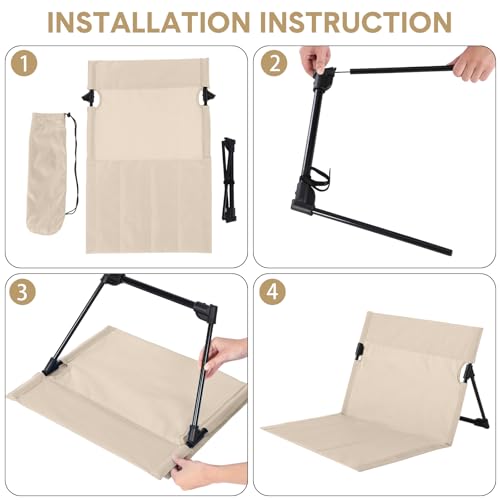 INSTALLATION INSTRUCTION

1

2

3

4