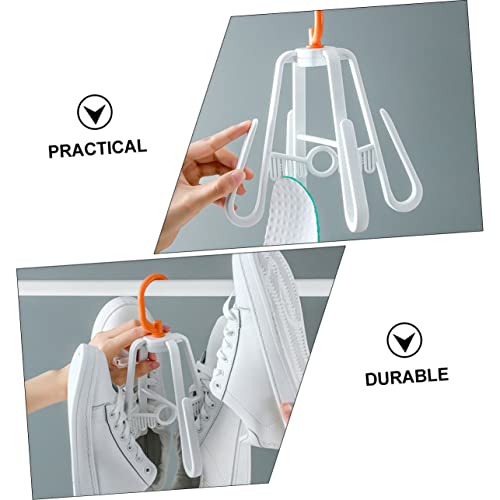 PRACTICAL

DURABLE