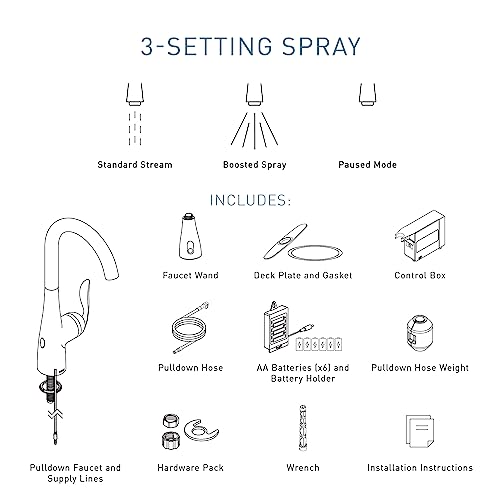 3-SETTING SPRAY

Standard Stream

Boosted Spray

Paused Mode

INCLUDES:

Faucet Wand

Deck Plate and Gasket

Control Box

Pulldown Hose

AA Batteries (x6) and Battery Holder

Pulldown Hose Weight

Pulldown Faucet and Supply Lines

Hardware Pack

Wrench

Installation Instructions