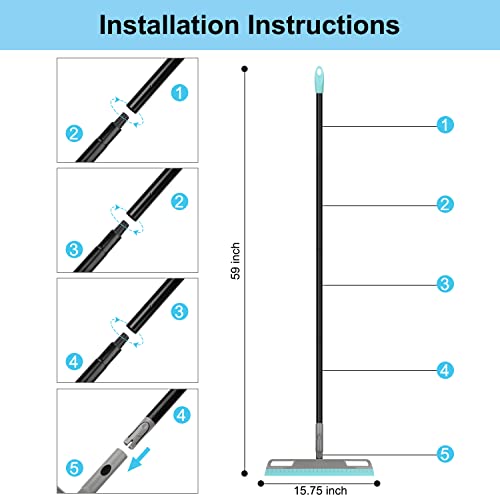 Installation Instructions

1
2

2
3

3
4

4
5

59 inch

1
2
3
4
5

15.75 inch