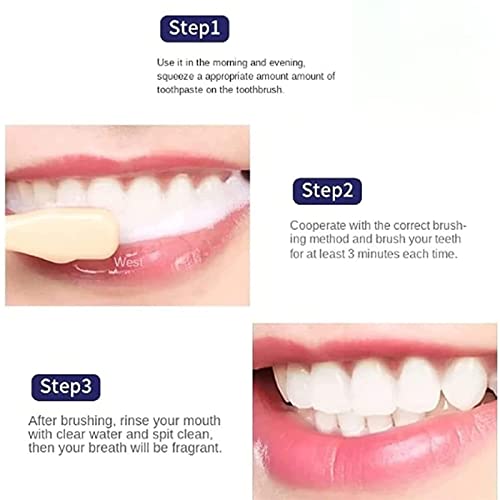 Step1

Use it in the morning and evening, squeeze a appropriate amount amount of toothpaste on the toothbrush.

West

Step2

Cooperate with the correct brushing method and brush your teeth for at least 3 minutes each time.

Step3

After brushing, rinse your mouth with clear water and spit clean, then your breath will be fragrant.