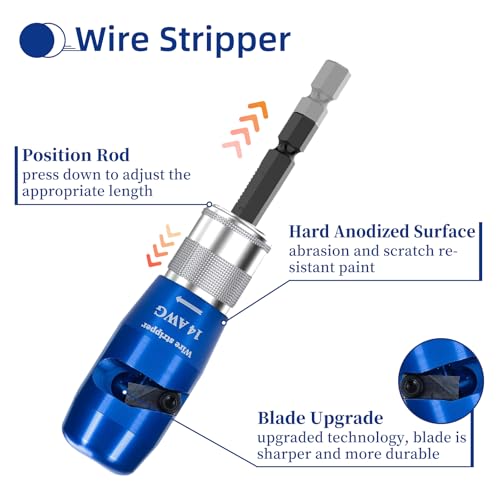 Wire Stripper

Position Rod
press down to adjust the appropriate length

Hard Anodized Surface
abrasion and scratch resistant paint

14 AWG
Wire stripper

Blade Upgrade
upgraded technology, blade is sharper and more durable