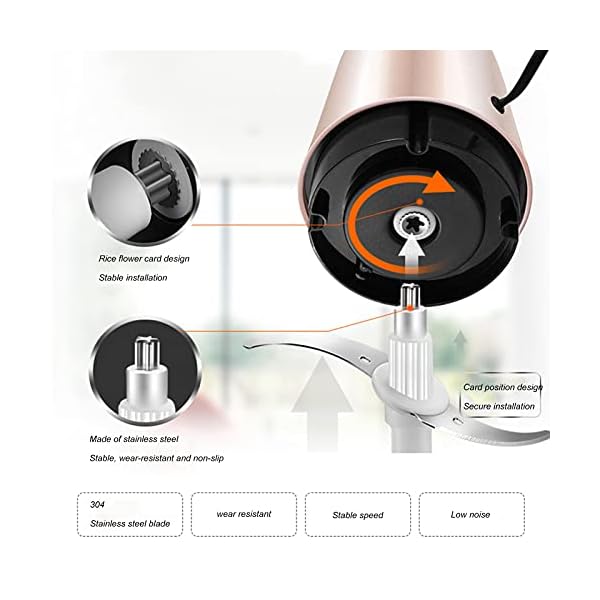 Rice flower card design
Stable installation

Card position design
Secure installation

Made of stainless steel
Stable, wear-resistant and non-slip

304
Stainless steel blade

wear resistant

Stable speed

Low noise