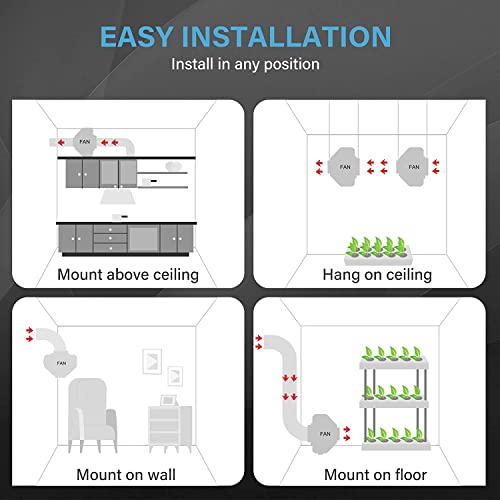 EASY INSTALLATION
Install in any position

FAN
Mount above ceiling

FAN FAN
Hang on ceiling

FAN
Mount on wall

FAN
Mount on floor