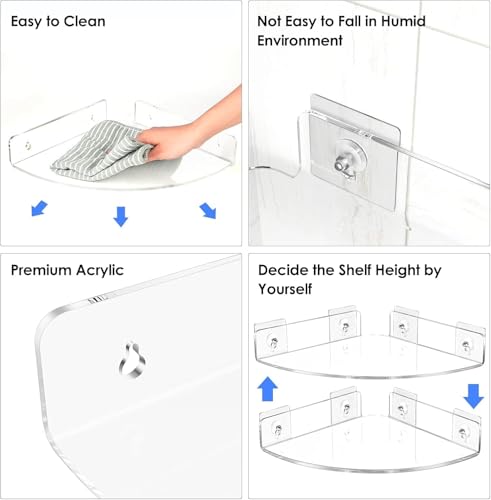 Easy to Clean

Not Easy to Fall in Humid Environment

Premium Acrylic

Decide the Shelf Height by Yourself