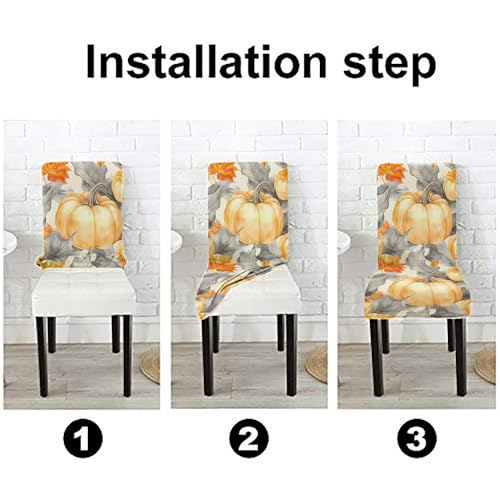 Installation step

1

2

3