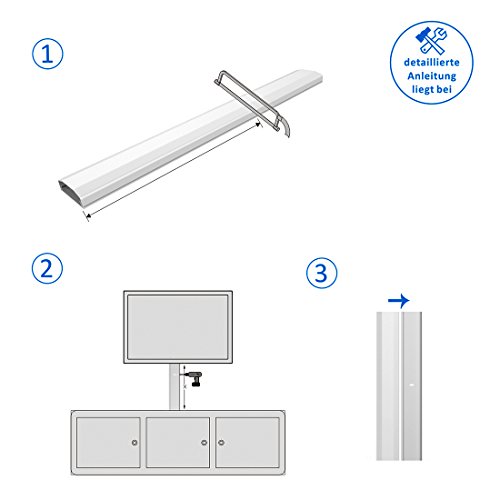 1

detaillierte Anleitung liegt bei

2

3