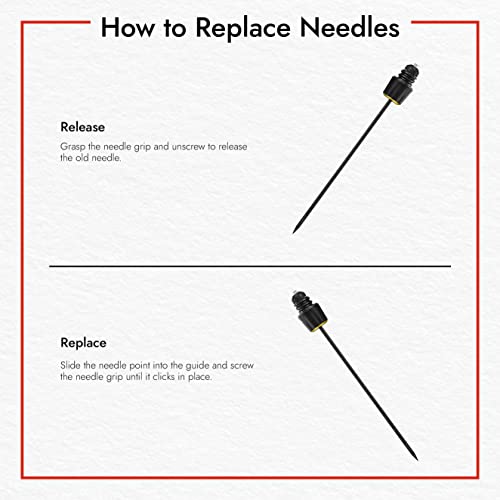 How to Replace Needles

Release

Grasp the needle grip and unscrew to release the old needle.

Replace

Slide the needle point into the guide and screw the needle grip until it clicks in place.