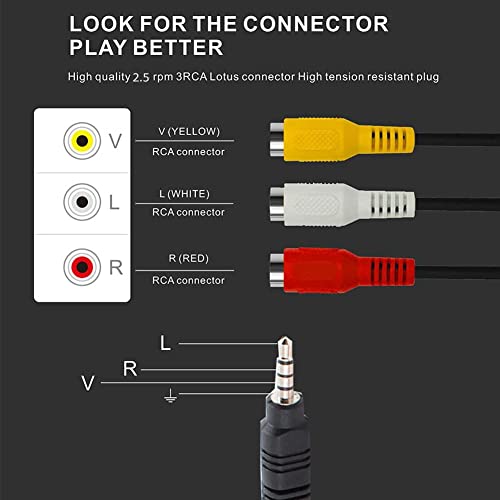 LOOK FOR THE CONNECTOR
PLAY BETTER

High quality 2.5 rpm 3RCA Lotus connector High tension resistant plug

V

V (YELLOW)
RCA connector

L

L (WHITE)
RCA connector

R

R (RED)
RCA connector

L
R
V