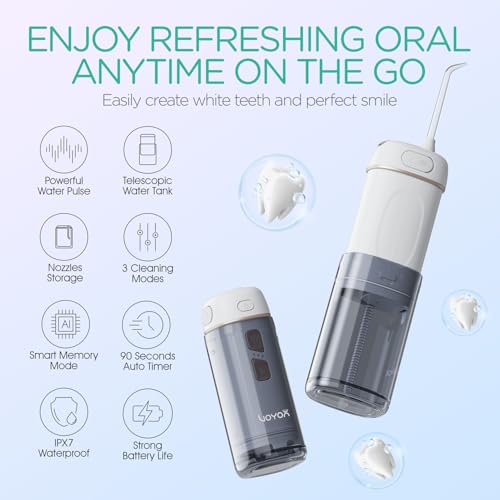 ENJOY REFRESHING ORAL ANYTIME ON THE GO

Easily create white teeth and perfect smile

Powerful Water Pulse

Telescopic Water Tank

Nozzles Storage

3 Cleaning Modes

AI

Smart Memory Mode

90 Seconds Auto Timer

IPX7 Waterproof

Strong Battery Life

UOYOX