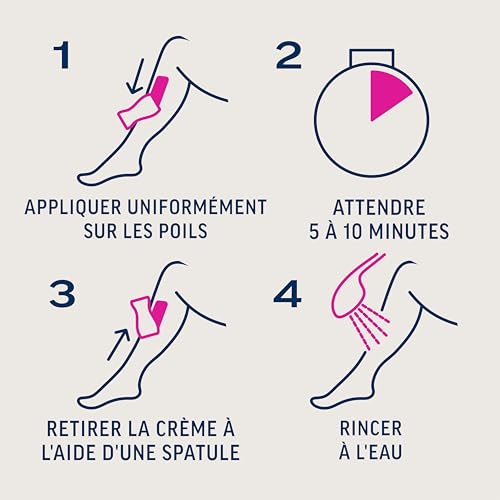 1

APPLIQUER UNIFORMÉMENT SUR LES POILS

2

ATTENDRE 5 À 10 MINUTES

3

RETIRER LA CRÈME À L'AIDE D'UNE SPATULE

4

RINCER À L'EAU