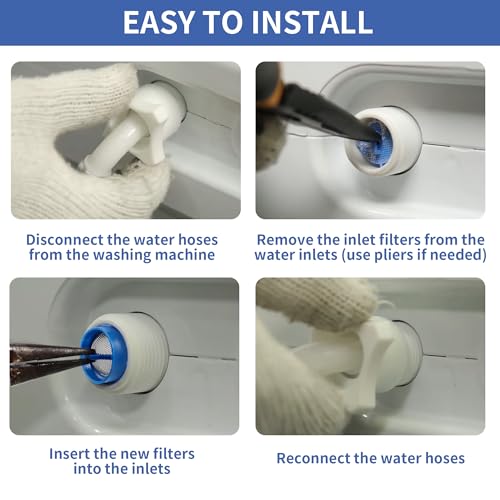 EASY TO INSTALL

Disconnect the water hoses from the washing machine

Remove the inlet filters from the water inlets (use pliers if needed)

Insert the new filters into the inlets

Reconnect the water hoses