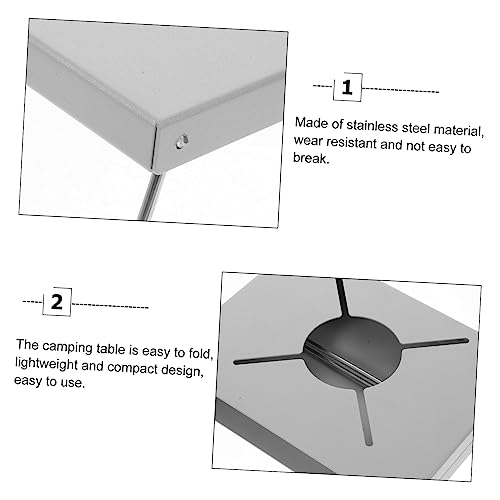 1

Made of stainless steel material, wear resistant and not easy to break.

2

The camping table is easy to fold, lightweight and compact design, easy to use.