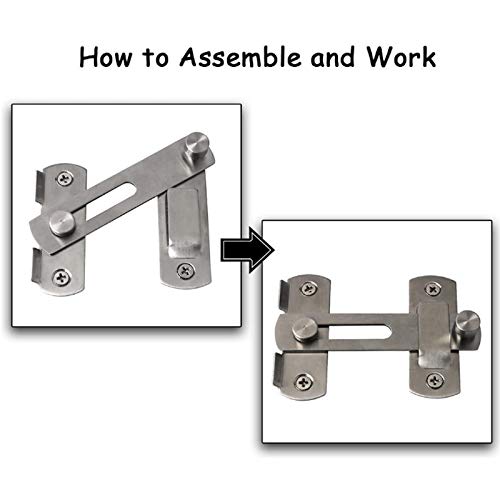 How to Assemble and Work