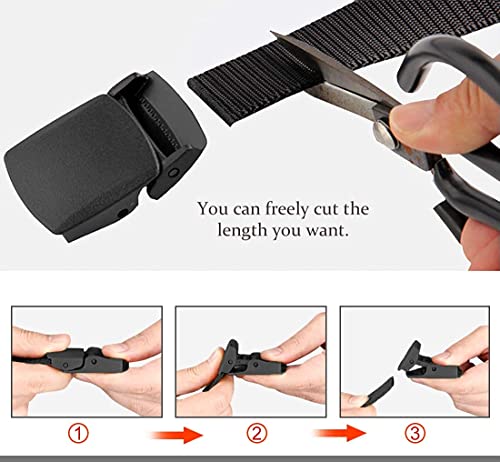 You can freely cut the length you want.

①

②

③