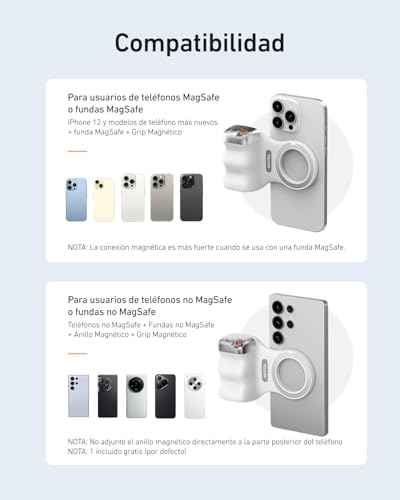 Compatibilidad

Para usuarios de teléfonos MagSafe o fundas MagSafe
iPhone 12 y modelos de teléfono más nuevos + funda MagSafe + Grip Magnético

NOTA: La conexión magnética es más fuerte cuando se usa con una funda MagSafe.

Para usuarios de teléfonos no MagSafe o fundas no MagSafe
Teléfonos no MagSafe + Fundas no MagSafe + Anillo Magnético + Grip Magnético

NOTA: No adjunte el anillo magnético directamente a la parte posterior del teléfono
NOTA: 1 incluido gratis (por defecto)