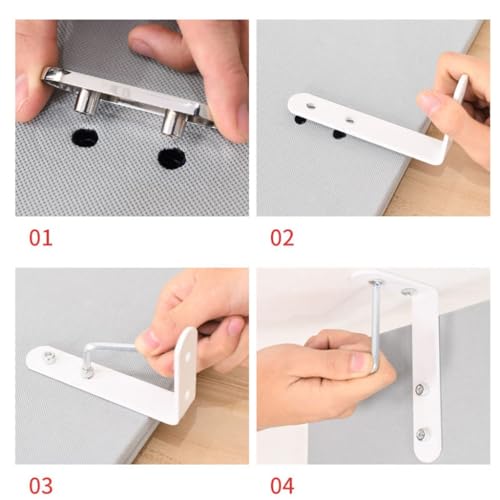 01

02

03

04