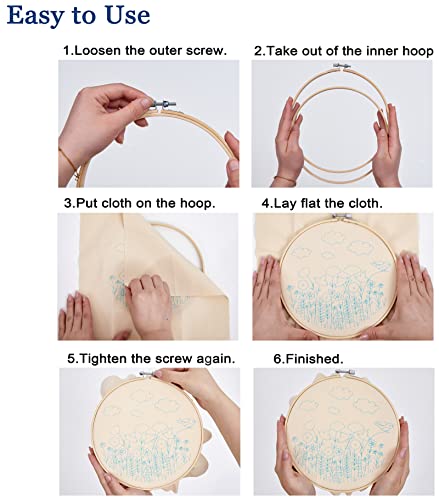 Easy to Use

1.Loosen the outer screw.

2.Take out of the inner hoop

3.Put cloth on the hoop.

4.Lay flat the cloth.

5.Tighten the screw again.

6.Finished.