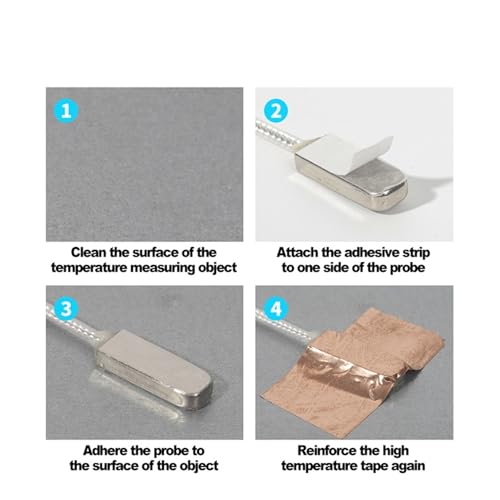 1

Clean the surface of the temperature measuring object

2

Attach the adhesive strip to one side of the probe

3

Adhere the probe to the surface of the object

4

Reinforce the high temperature tape again