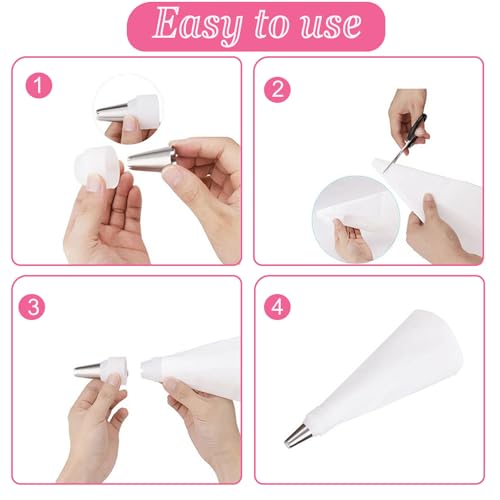 Easy to use

1

2

3

4