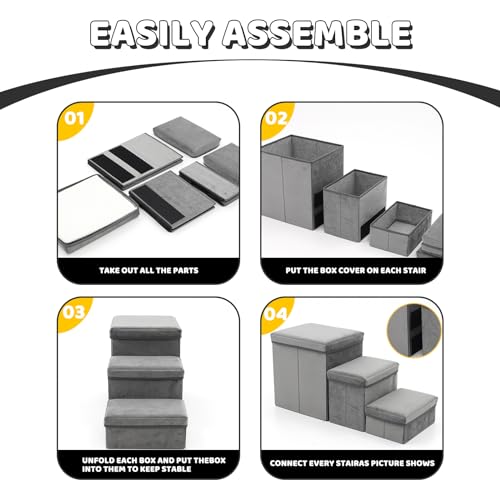 EASILY ASSEMBLE

01

TAKE OUT ALL THE PARTS

02

PUT THE BOX COVER ON EACH STAIR

03

UNFOLD EACH BOX AND PUT THEBOX INTO THEM TO KEEP STABLE

04

CONNECT EVERY STAIRAS PICTURE SHOWS