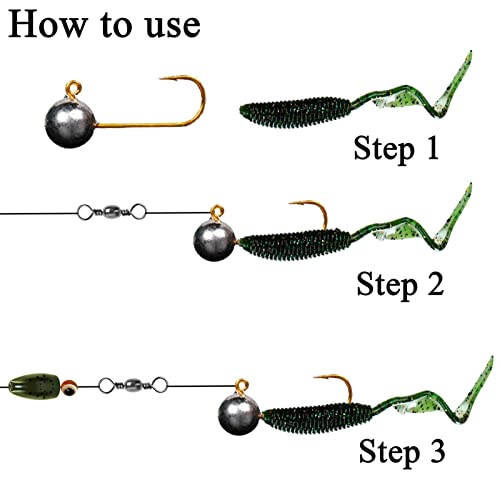 How to use

Step 1

Step 2

Step 3