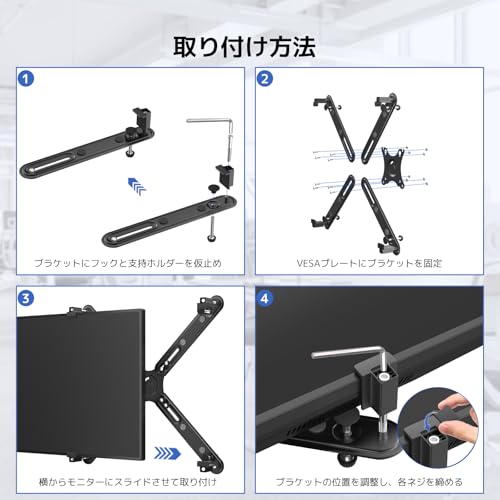 取り付け方法

1

ブラケットにフックと支持ホルダーを仮止め

2

VESAプレートにブラケットを固定

3

横からモニターにスライドさせて取り付け

4

ブラケットの位置を調整し、各ネジを締める