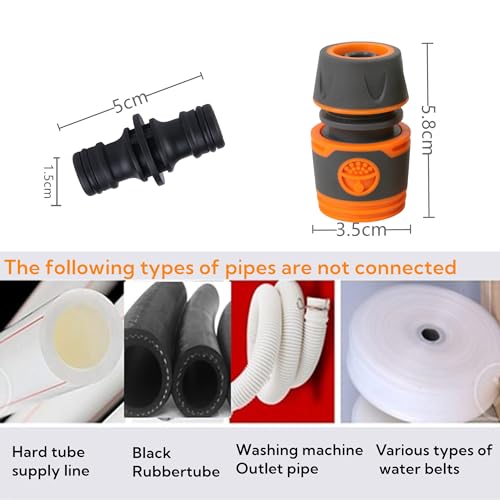 5cm

1.5cm

5.8cm

3.5cm

The following types of pipes are not connected

Hard tube supply line

Black Rubbertube

Washing machine Outlet pipe

Various types of water belts