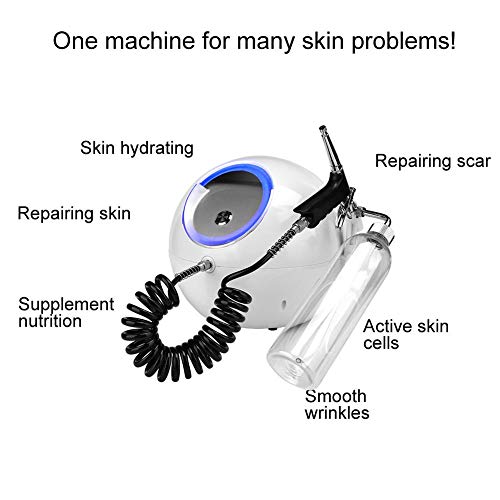 One machine for many skin problems!

Skin hydrating

Repairing scar

Repairing skin

Supplement nutrition

Active skin cells

Smooth wrinkles