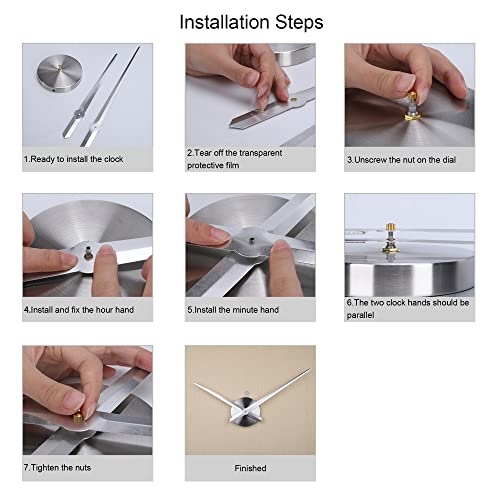 Installation Steps

1.Ready to install the clock

2.Tear off the transparent protective film

3.Unscrew the nut on the dial

4.Install and fix the hour hand

5.Install the minute hand

6.The two clock hands should be parallel

7.Tighten the nuts

Finished