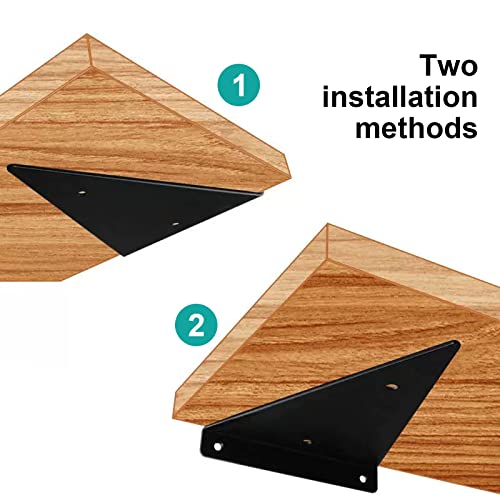 1

Two installation methods

2