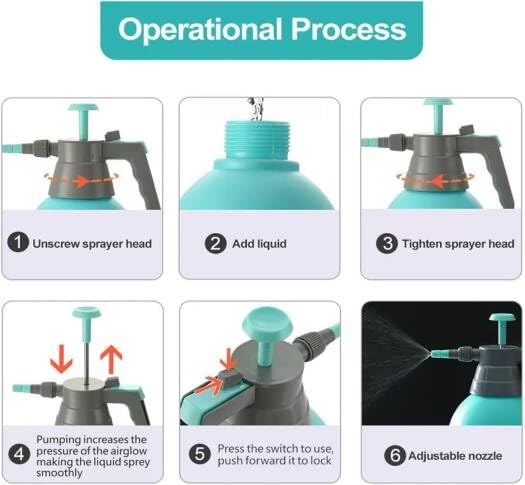 Operational Process

1 Unscrew sprayer head

2 Add liquid

3 Tighten sprayer head

4 Pumping increases the pressure of the airglow making the liquid sprey smoothly

5 Press the switch to use, push forward it to lock

6 Adjustable nozzle