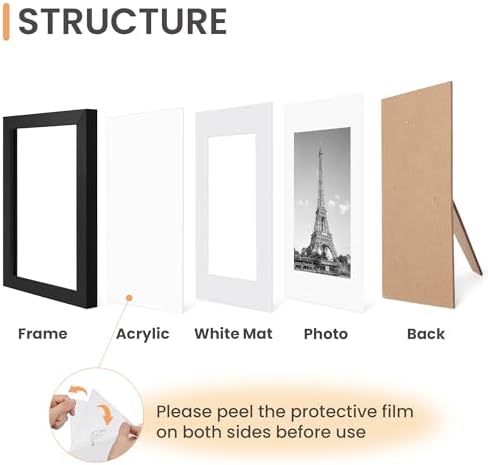 STRUCTURE

Frame
Acrylic
White Mat
Photo
Back

Please peel the protective film on both sides before use