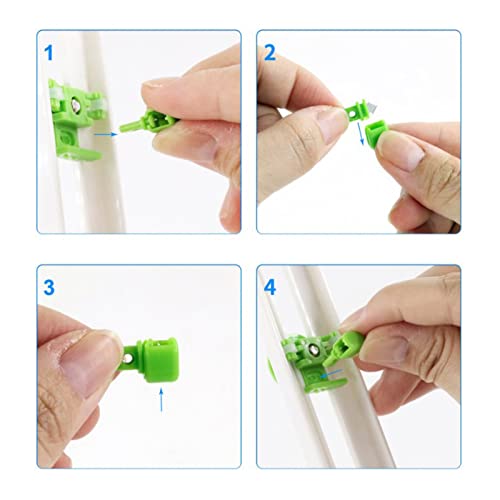 1

2

3

4