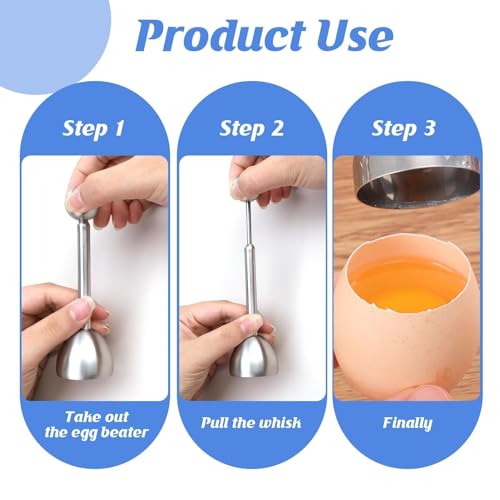 Product Use

Step 1

Take out the egg beater

Step 2

Pull the whisk

Step 3

Finally