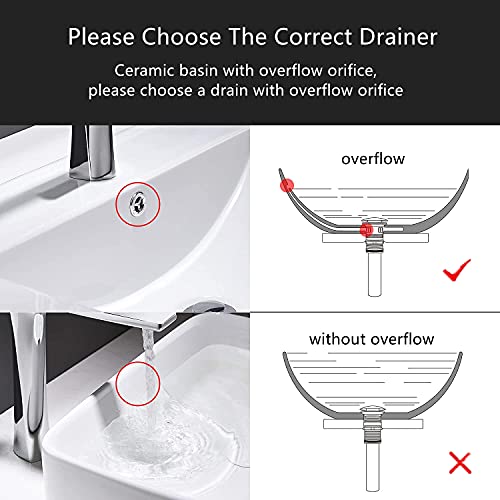 Please Choose The Correct Drainer

Ceramic basin with overflow orifice, please choose a drain with overflow orifice

overflow

without overflow