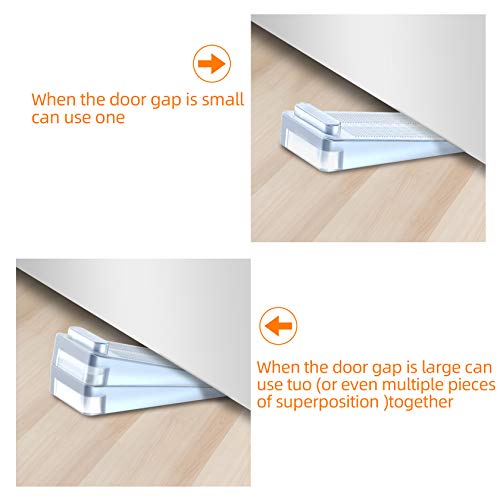 When the door gap is small can use one

When the door gap is large can use tuo (or even multiple pieces of superposition )together