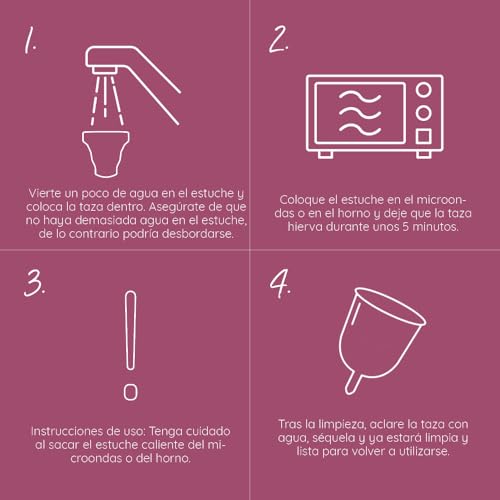 1.

Vierte un poco de agua en el estuche y coloca la taza dentro. Asegúrate de que no haya demasiada agua en el estuche, de lo contrario podría desbordarse.

2.

Coloque el estuche en el microondas o en el horno y deje que la taza hierva durante unos 5 minutos.

3.

Instrucciones de uso: Tenga cuidado al sacar el estuche caliente del microondas o del horno.

4.

Tras la limpieza, aclare la taza con agua, séquela y ya estará limpia y lista para volver a utilizarse.