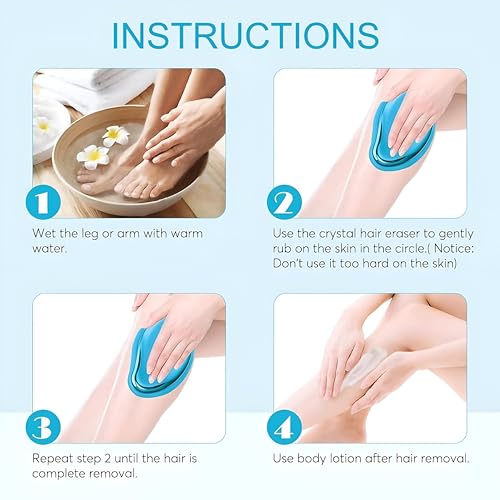 INSTRUCTIONS

1

Wet the leg or arm with warm water.

2

Use the crystal hair eraser to gently rub on the skin in the circle.( Notice: Don't use it too hard on the skin)

3

Repeat step 2 until the hair is complete removal.

4

Use body lotion after hair removal.