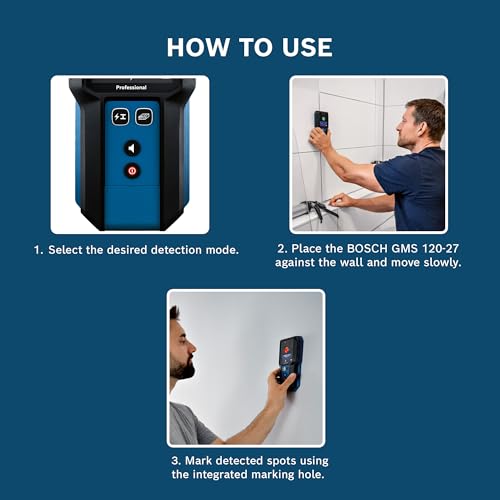 HOW TO USE

Professional

1. Select the desired detection mode.

2. Place the BOSCH GMS 120-27 against the wall and move slowly.

3. Mark detected spots using the integrated marking hole.