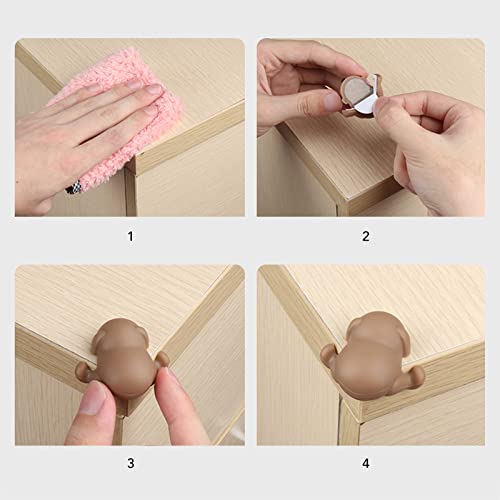 1

2

3

4