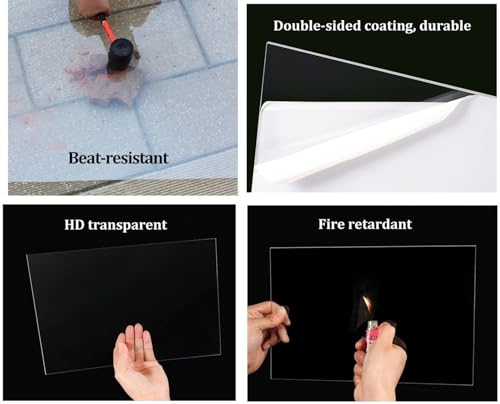 Beat-resistant

Double-sided coating, durable

HD transparent

Fire retardant