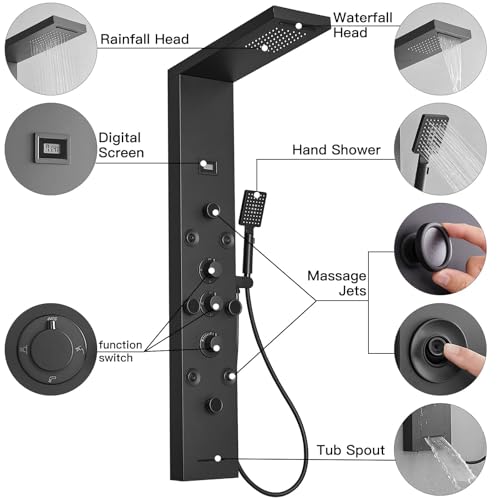 Rainfall Head

Waterfall Head

Digital Screen

Hand Shower

Massage Jets

function switch

Tub Spout