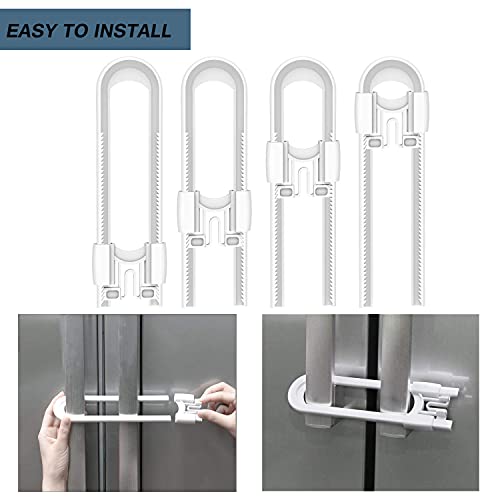 EASY TO INSTALL