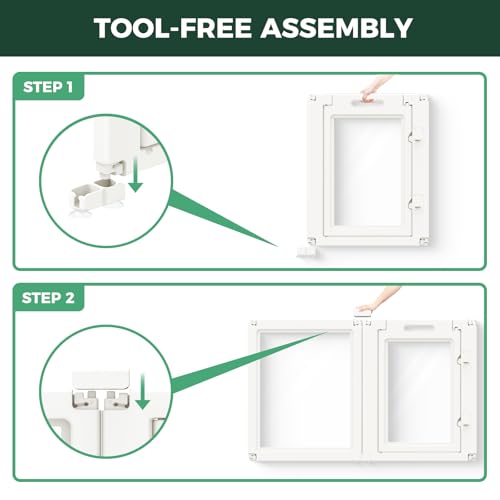 TOOL-FREE ASSEMBLY

STEP 1

STEP 2