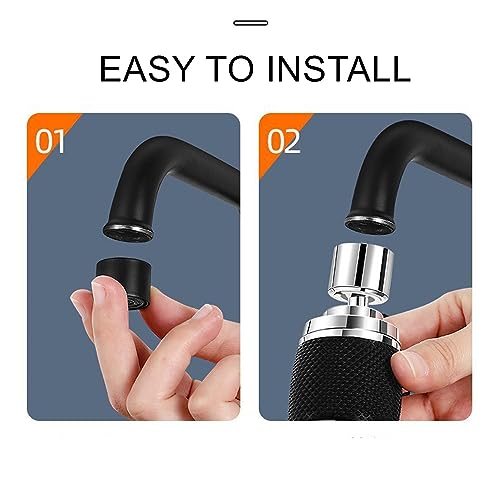 EASY TO INSTALL

01

02