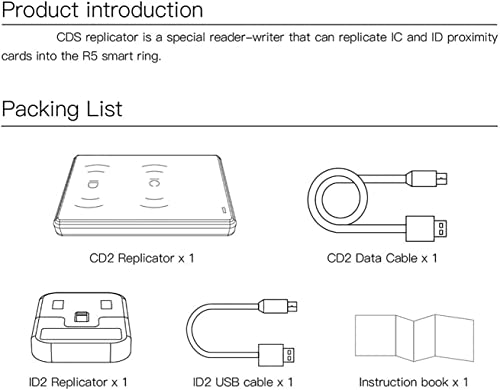 Product introduction

CDS replicator is a special reader-writer that can replicate IC and ID proximity cards into the R5 smart ring.

Packing List

ID

IC

CD2 Replicator x 1

CD2 Data Cable x 1

ID2 Replicator x 1

ID2 USB cable x 1

Instruction book x 1