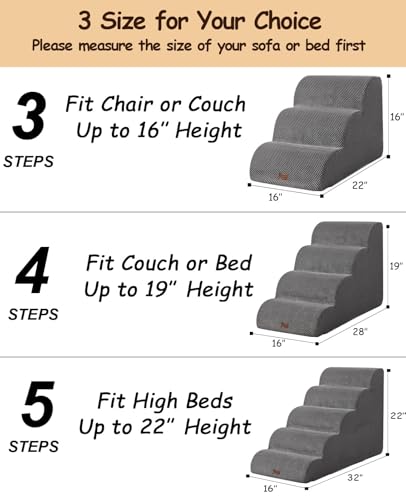 3 Size for Your Choice
Please measure the size of your sofa or bed first

3
STEPS

Fit Chair or Couch
Up to 16" Height

16"
22"
16"

4
STEPS

Fit Couch or Bed
Up to 19" Height

19"
28"
16"

5
STEPS

Fit High Beds
Up to 22" Height

22"
32"
16"